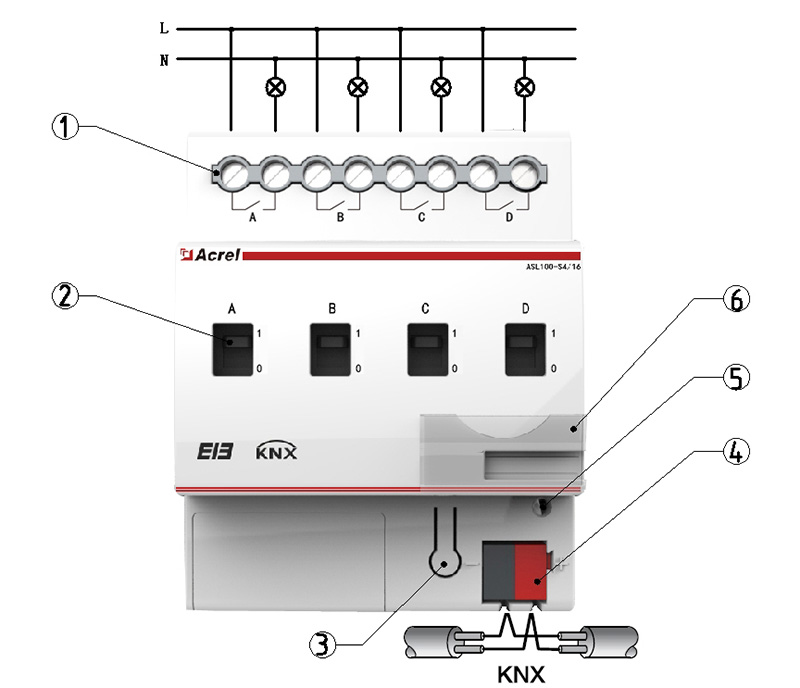 L
N
①
A
B
C
D
Acrel
ASL100-S4/16
②
A
B
C
D
1
0
1
0
1
0
1
0
⑥
⑤
④
EIB
KNX
③
KNX